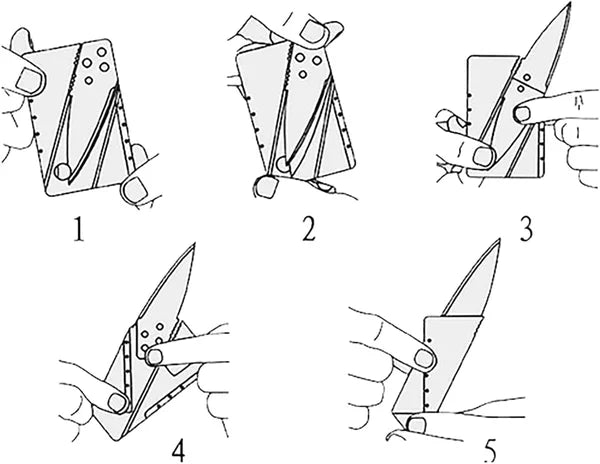 1

2

3

4

5