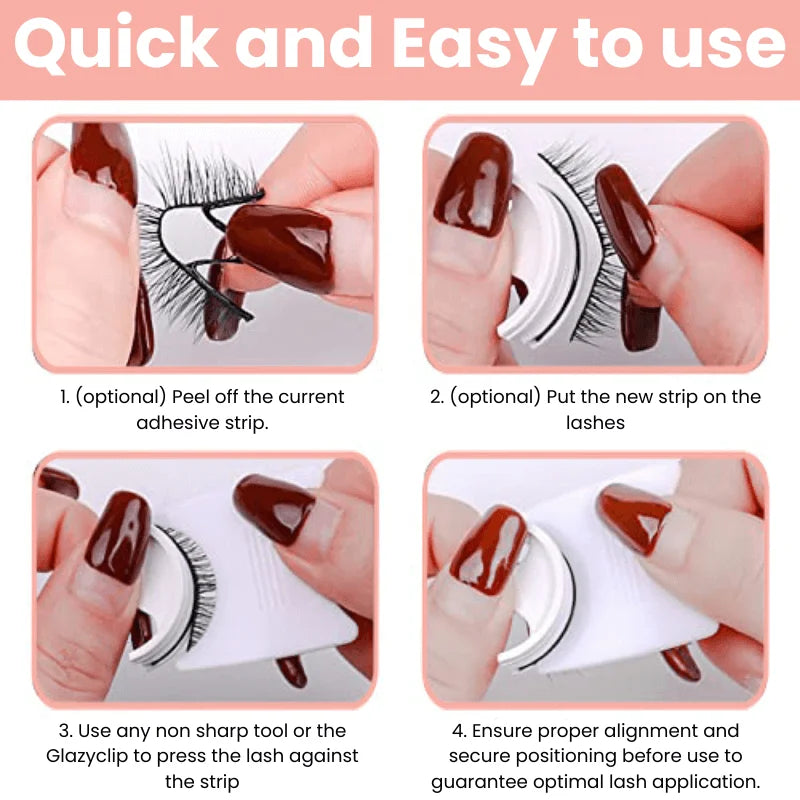 Quick and Easy to use

1. (optional) Peel off the current adhesive strip.

2. (optional) Put the new strip on the lashes

3. Use any non sharp tool or the Glazyclip to press the lash against the strip

4. Ensure proper alignment and secure positioning before use to guarantee optimal lash application.