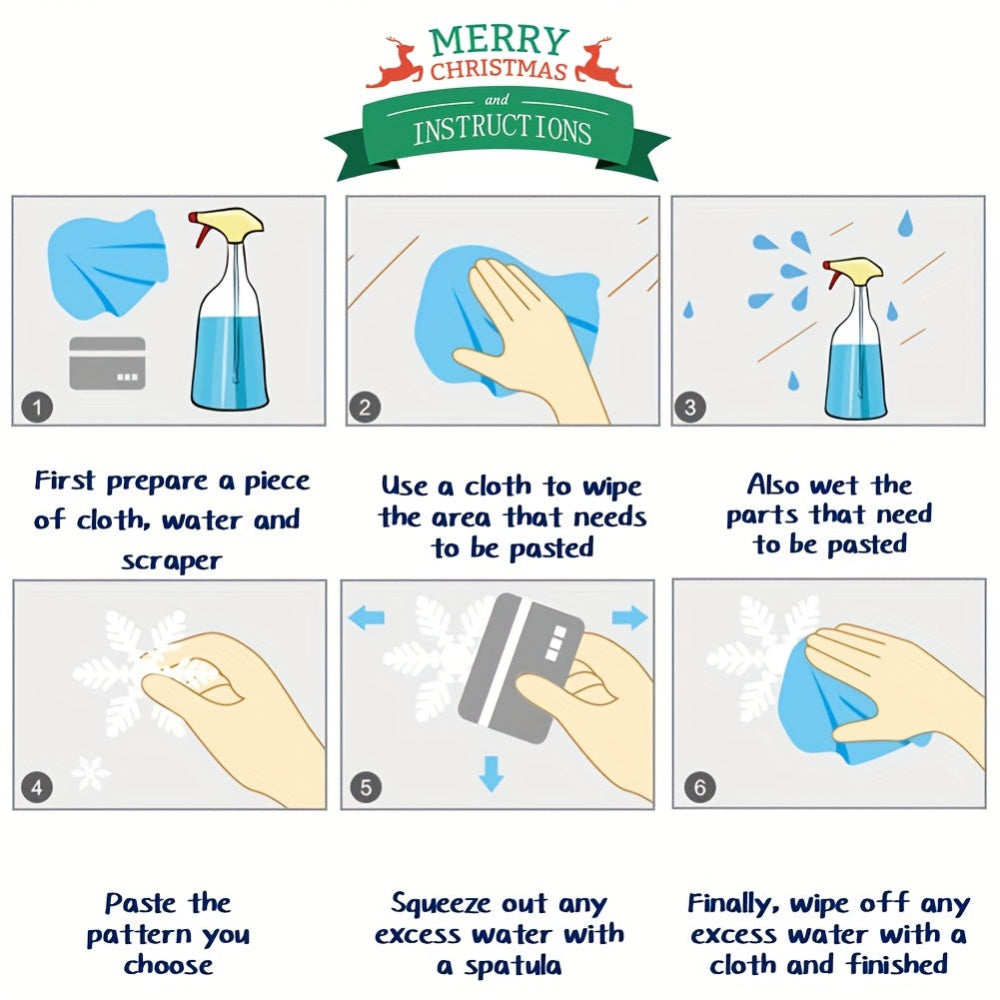 MERRY CHRISTMAS
and
INSTRUCTIONS

1

2

3

First prepare a piece of cloth, water and scraper

Use a cloth to wipe the area that needs to be pasted

Also wet the parts that need to be pasted

4

5

6

Paste the pattern you choose

Squeeze out any excess water with a spatula

Finally, wipe off any excess water with a cloth and finished