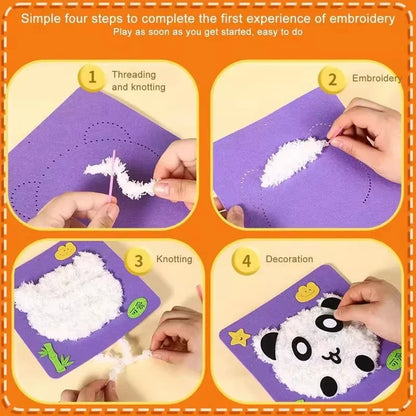 Simple four steps to complete the first experience of embroidery
Play as soon as you get started, easy to do

1 Threading and knotting

2 Embroidery

3 Knotting

4 Decoration